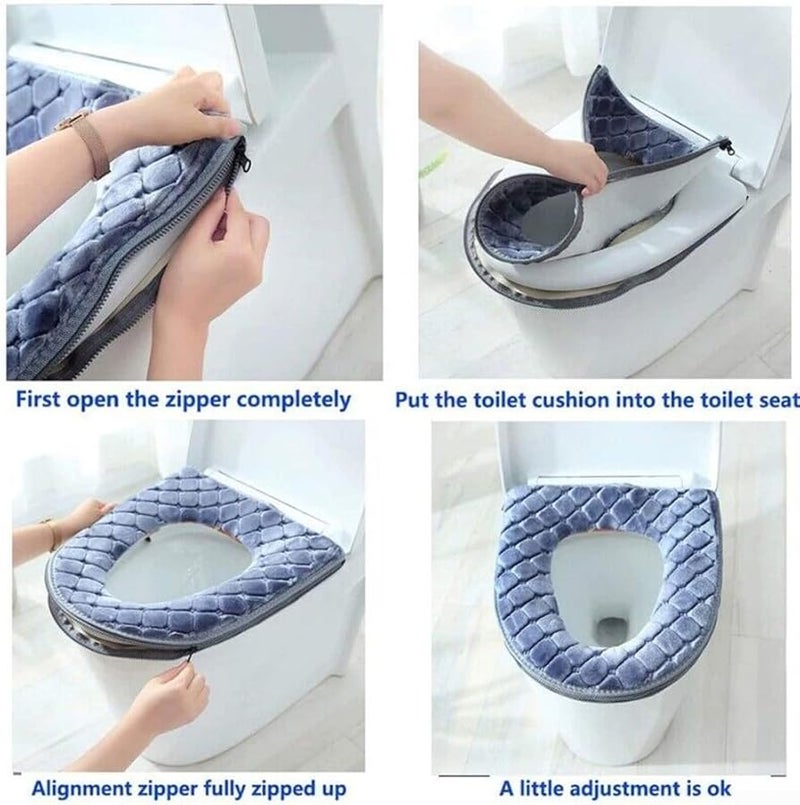 First open the zipper completely

Put the toilet cushion into the toilet seat

Alignment zipper fully zipped up

A little adjustment is ok